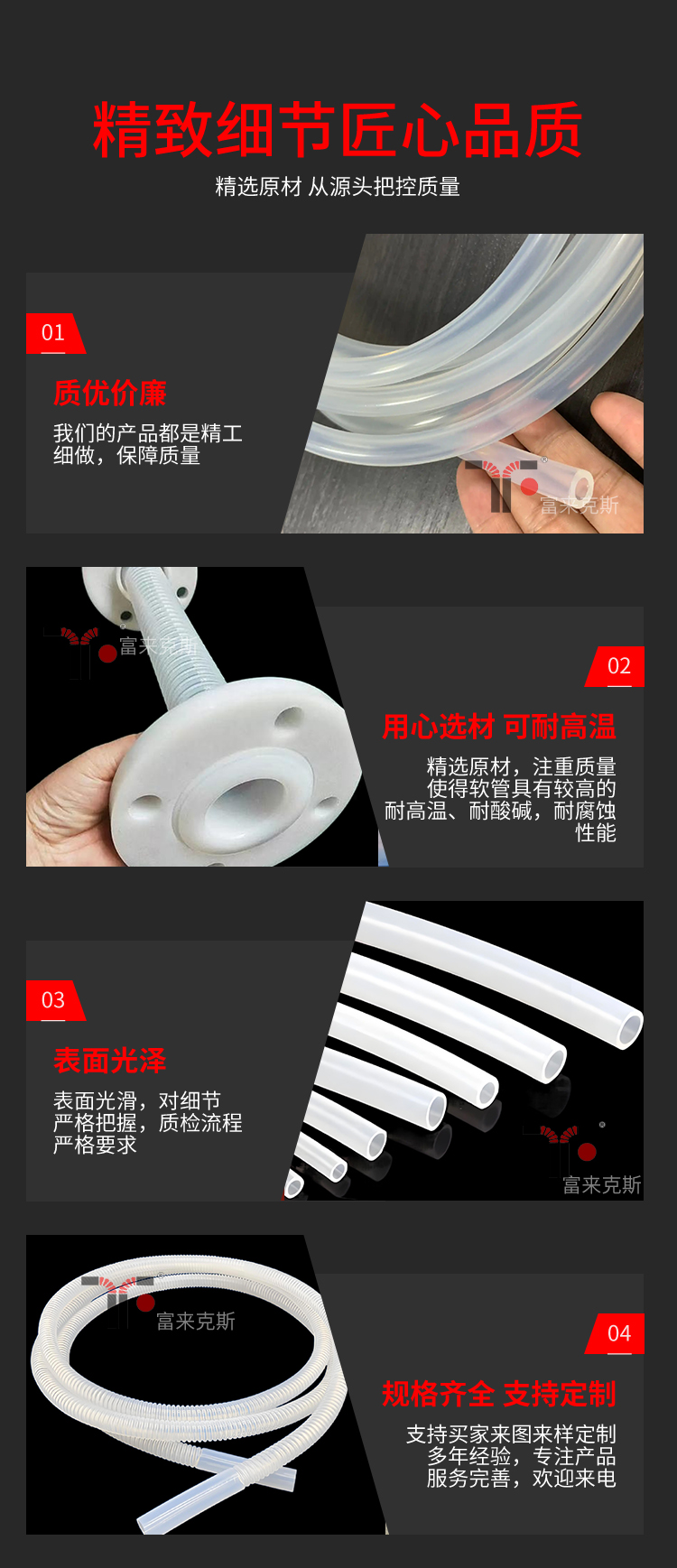 精致细节匠心品质

精选原材 从源头把控质量

01

质优价廉

我们的产品都是精工细做，保障质量

富来克斯

富来克斯

02

用心选材 可耐高温

精选原材，注重质量
使得软管具有较高的
耐高温、耐酸碱，耐腐蚀
性能

03

表面光泽

表面光滑，对细节
严格把握，质检流程
严格要求

富来克斯

富来克斯

04

规格齐全 支持定制

支持买家来图来样定制
多年经验，专注产品
服务完善，欢迎来电